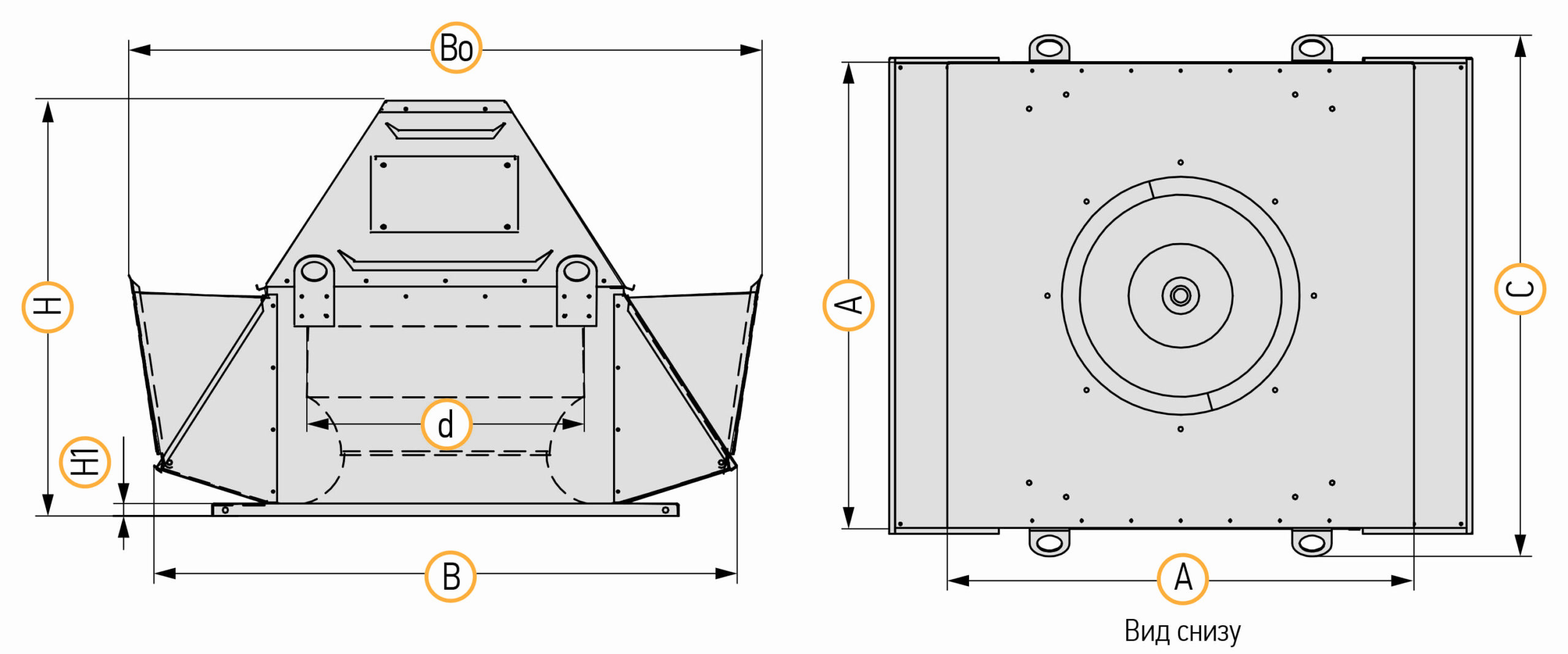 Bo
H
H1
d
B
A
C
A
Вид снизу